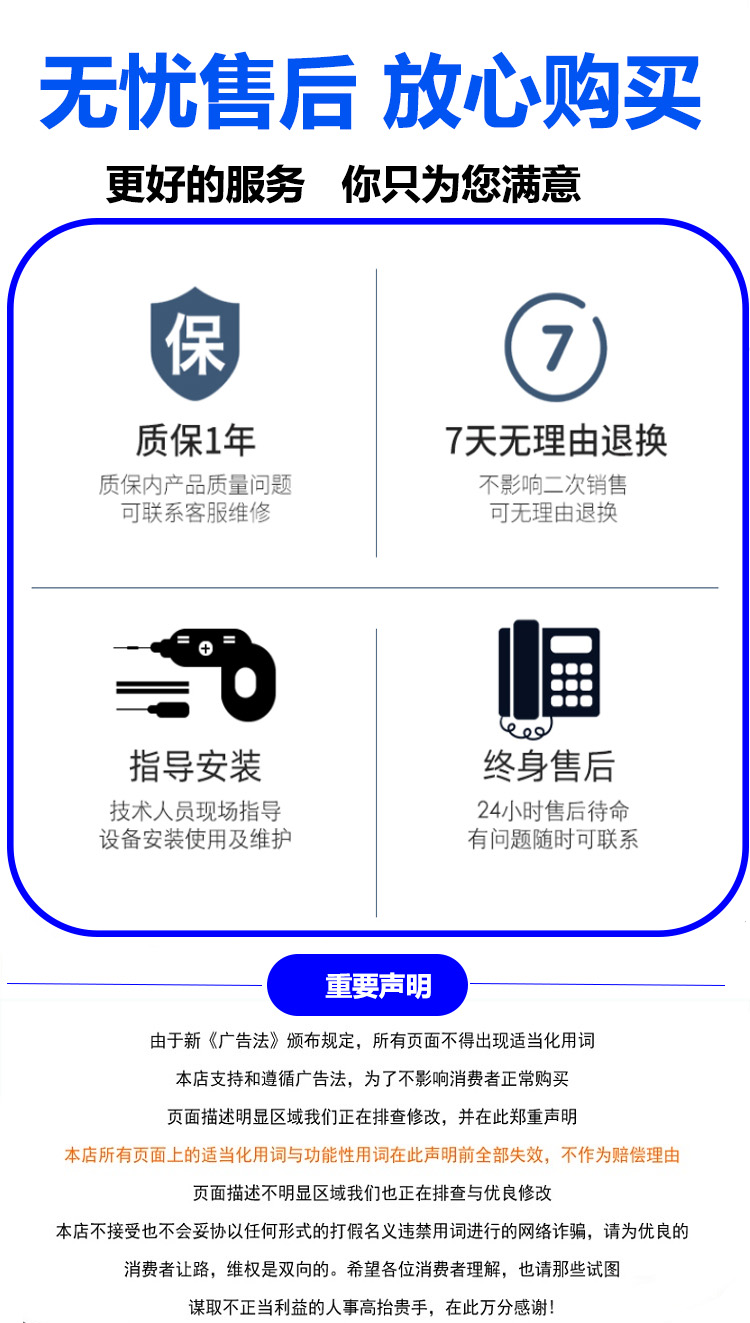 无忧售后 放心购买

更好的服务 你只为您满意

保

质保1年

质保内产品质量问题
可联系客服维修

7

7天无理由退换

不影响二次销售
可无理由退换

指导安装

技术人员现场指导
设备安装使用及维护

终身售后

24小时售后待命
有问题随时可联系

重要声明

由于新《广告法》颁布规定，所有页面不得出现适当化用词

本店支持和遵循广告法，为了不影响消费者正常购买

页面描述明显区域我们正在排查修改，并在此郑重声明

本店所有页面上的适当化用词与功能性用词在此声明前全部失效，不作为赔偿理由

页面描述不明显区域我们也正在排查与优良修改

本店不接受也不会妥协以任何形式的打假名义违禁用词进行的网络诈骗，请为优良的

消费者让路，维权是双向的。希望各位消费者理解，也请那些试图

谋取不正当利益的人事高抬贵手，在此万分感谢！